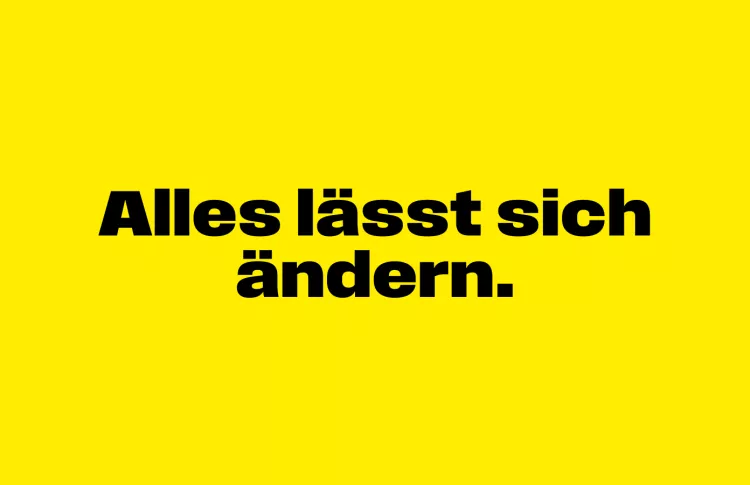 Alles lässt sich ändern.